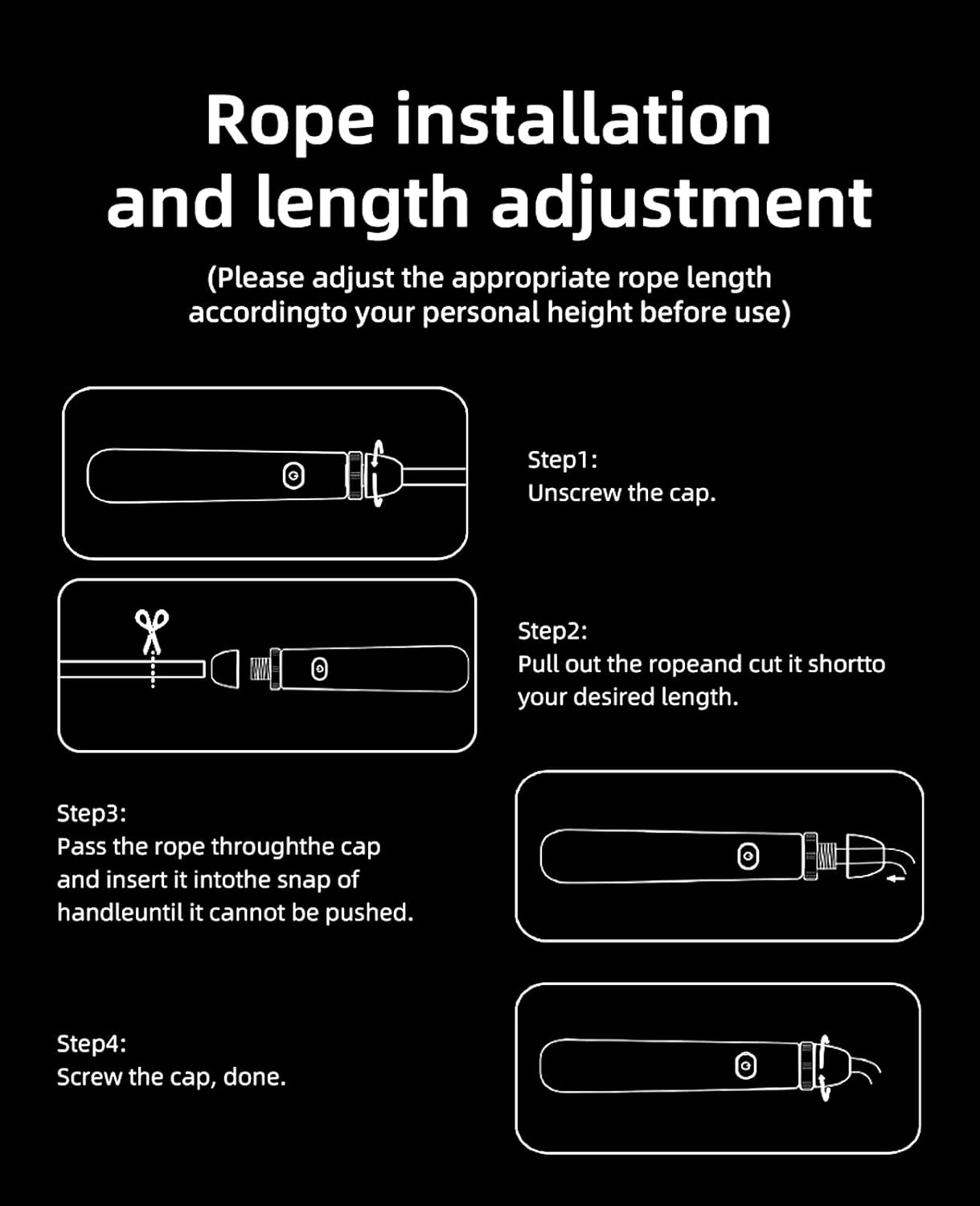 Rope installation and length adjustment

(Please adjust the appropriate rope length accordingto your personal height before use)

Step1:
Unscrew the cap.

Step2:
Pull out the ropeand cut it shortto your desired length.

Step3:
Pass the rope throughthe cap and insert it intothe snap of handleuntil it cannot be pushed.

Step4:
Screw the cap, done.