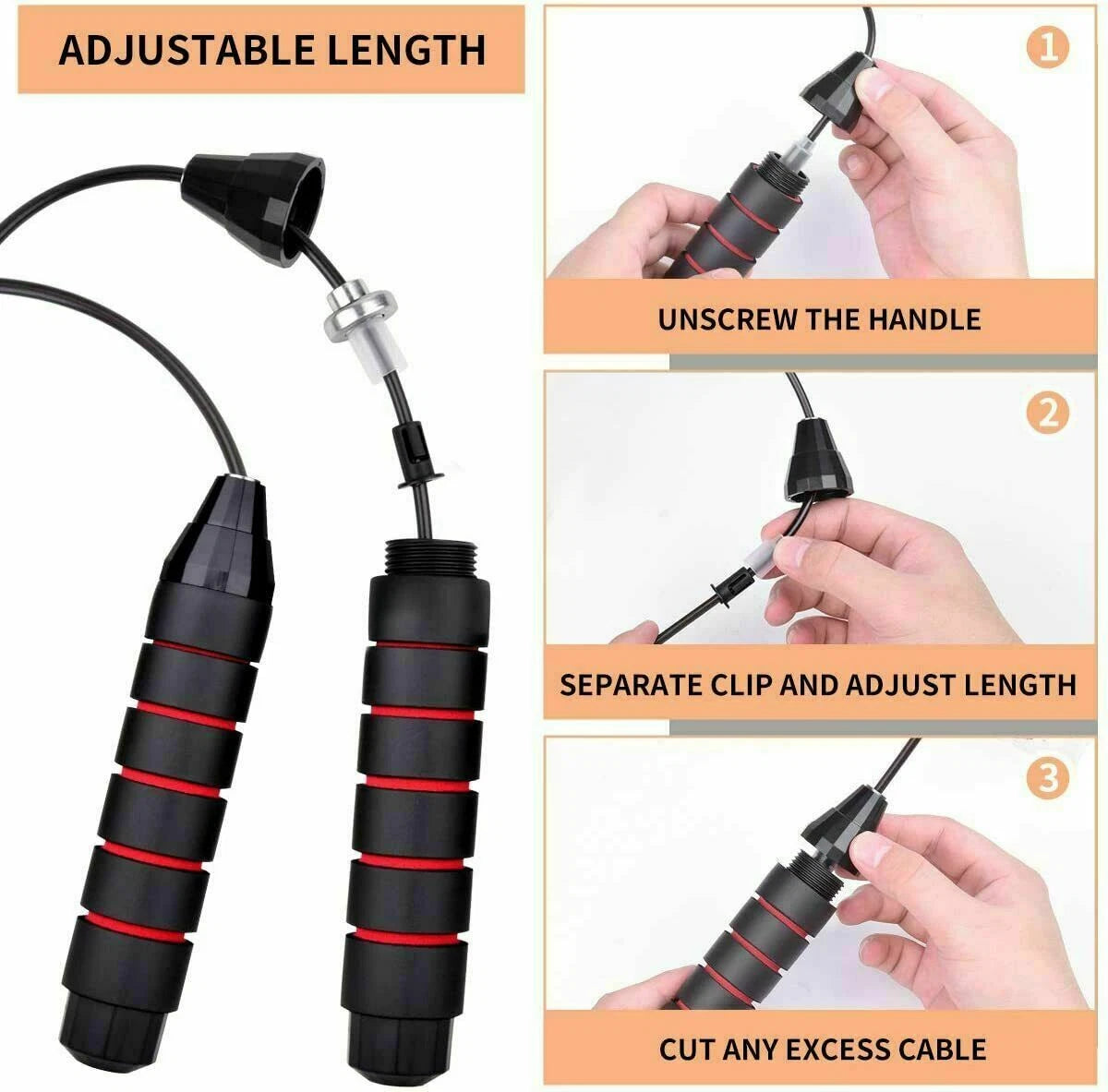 ADJUSTABLE LENGTH

1

UNSCREW THE HANDLE

2

SEPARATE CLIP AND ADJUST LENGTH

3

CUT ANY EXCESS CABLE